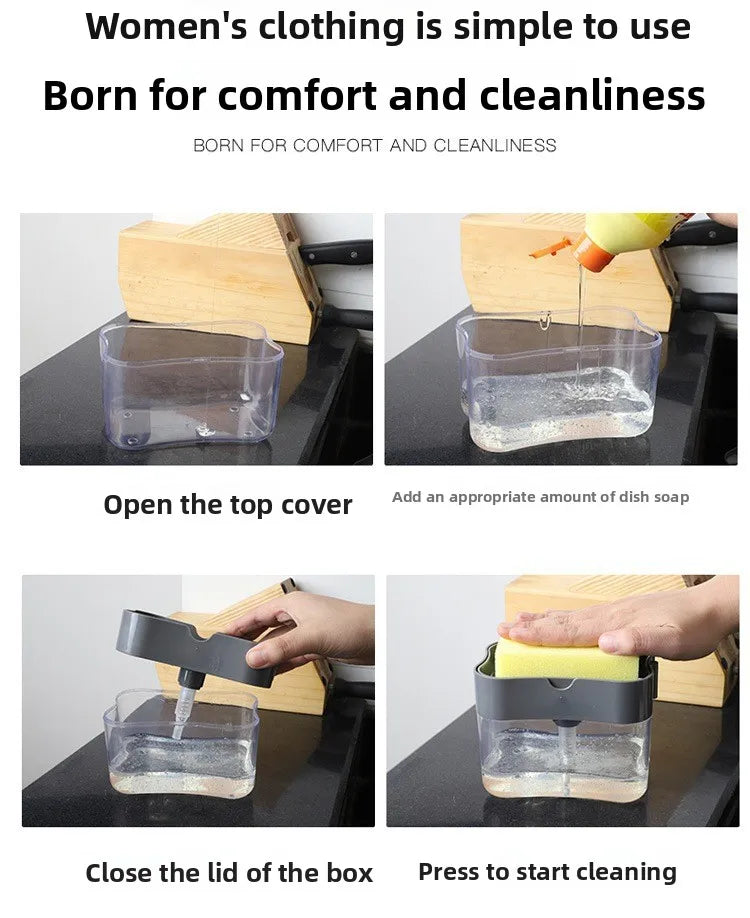 Women's clothing is simple to use

Born for comfort and cleanliness

BORN FOR COMFORT AND CLEANLINESS

Open the top cover

Add an appropriate amount of dish soap

Close the lid of the box

Press to start cleaning