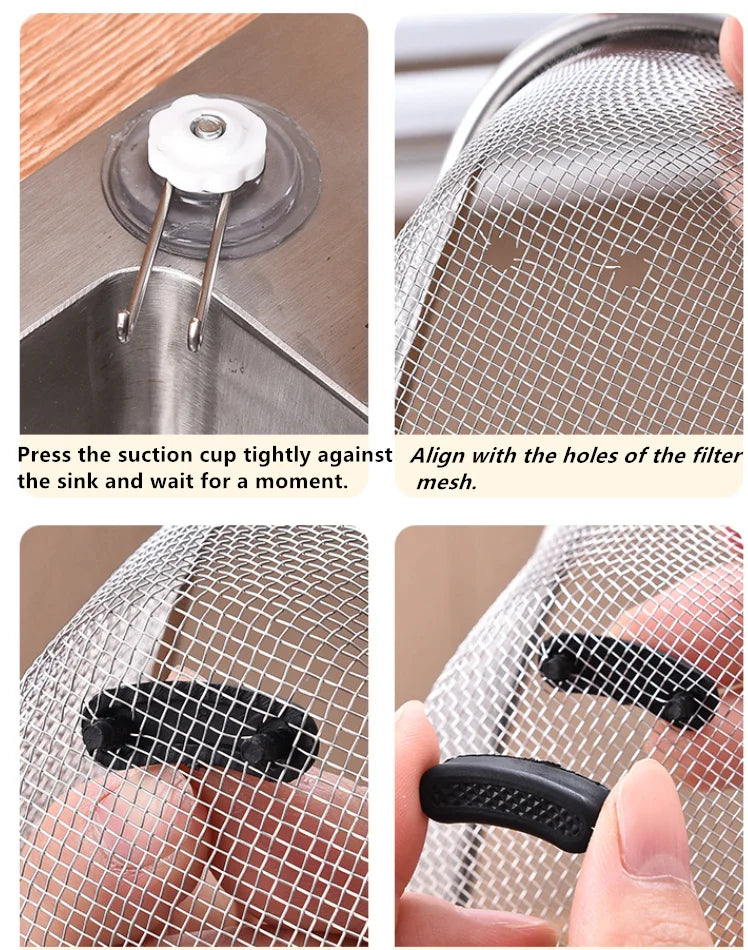 Press the suction cup tightly against the sink and wait for a moment.

Align with the holes of the filter mesh.