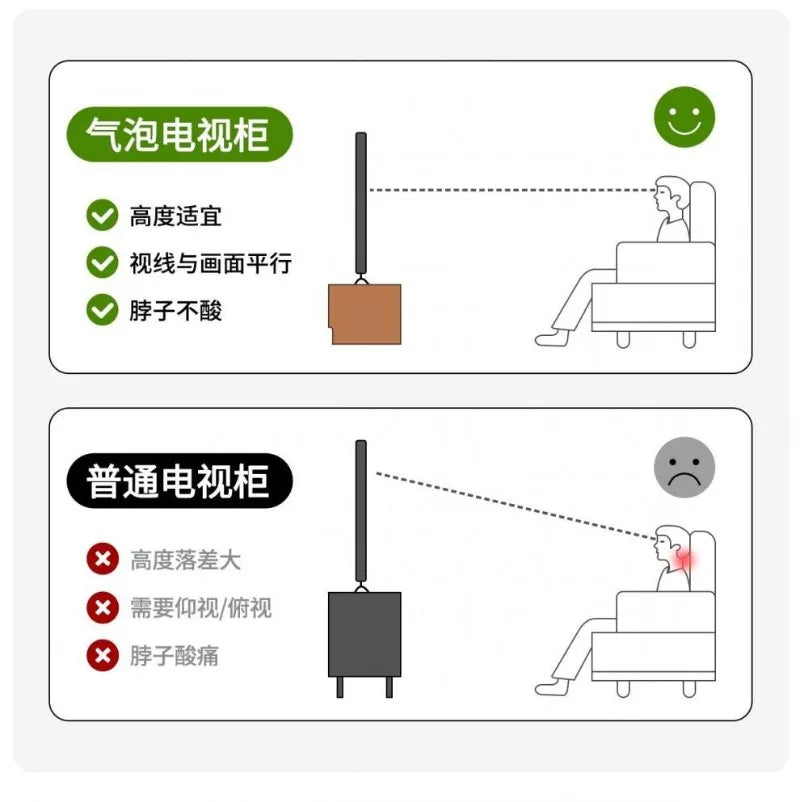 气泡电视柜

高度适宜
视线与画面平行
脖子不酸

普通电视柜

高度落差大
需要仰视/俯视
脖子酸痛