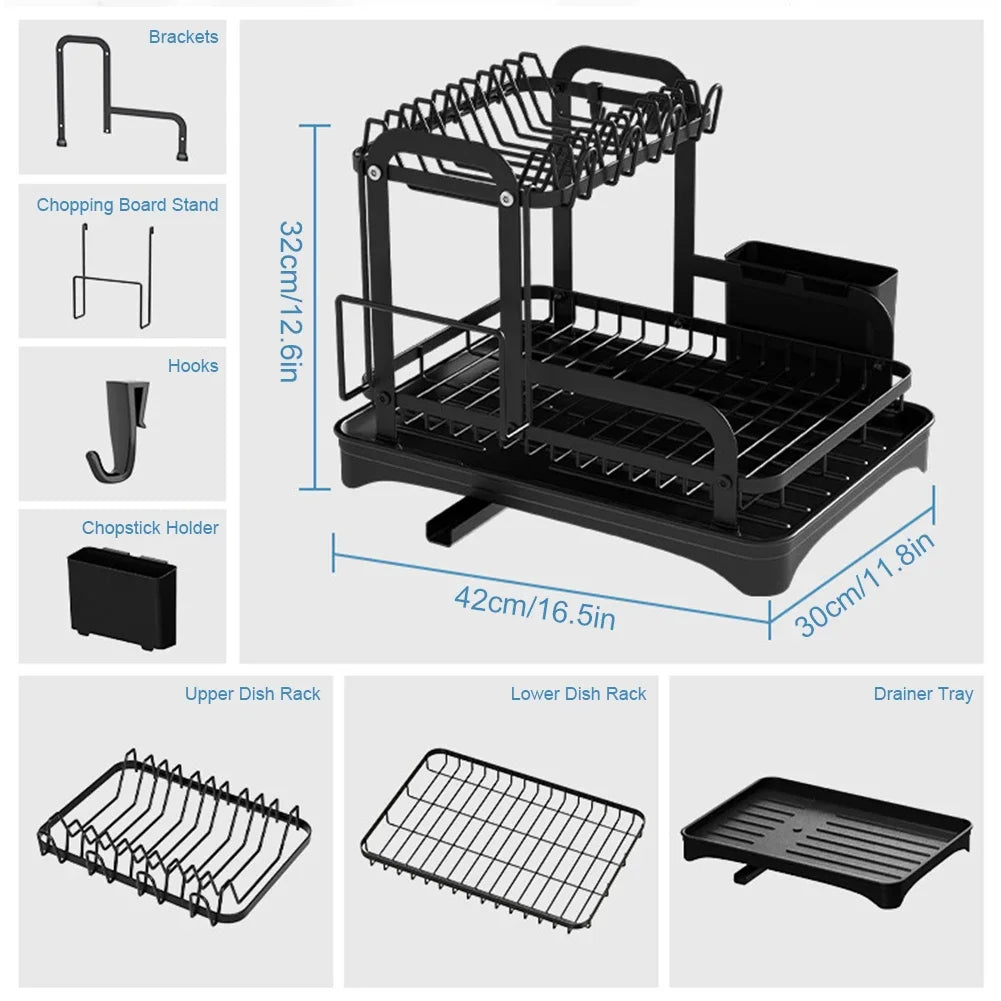 Brackets

Chopping Board Stand

Hooks

Chopstick Holder

32cm/12.6in

42cm/16.5in

30cm/11.8in

Upper Dish Rack

Lower Dish Rack

Drainer Tray